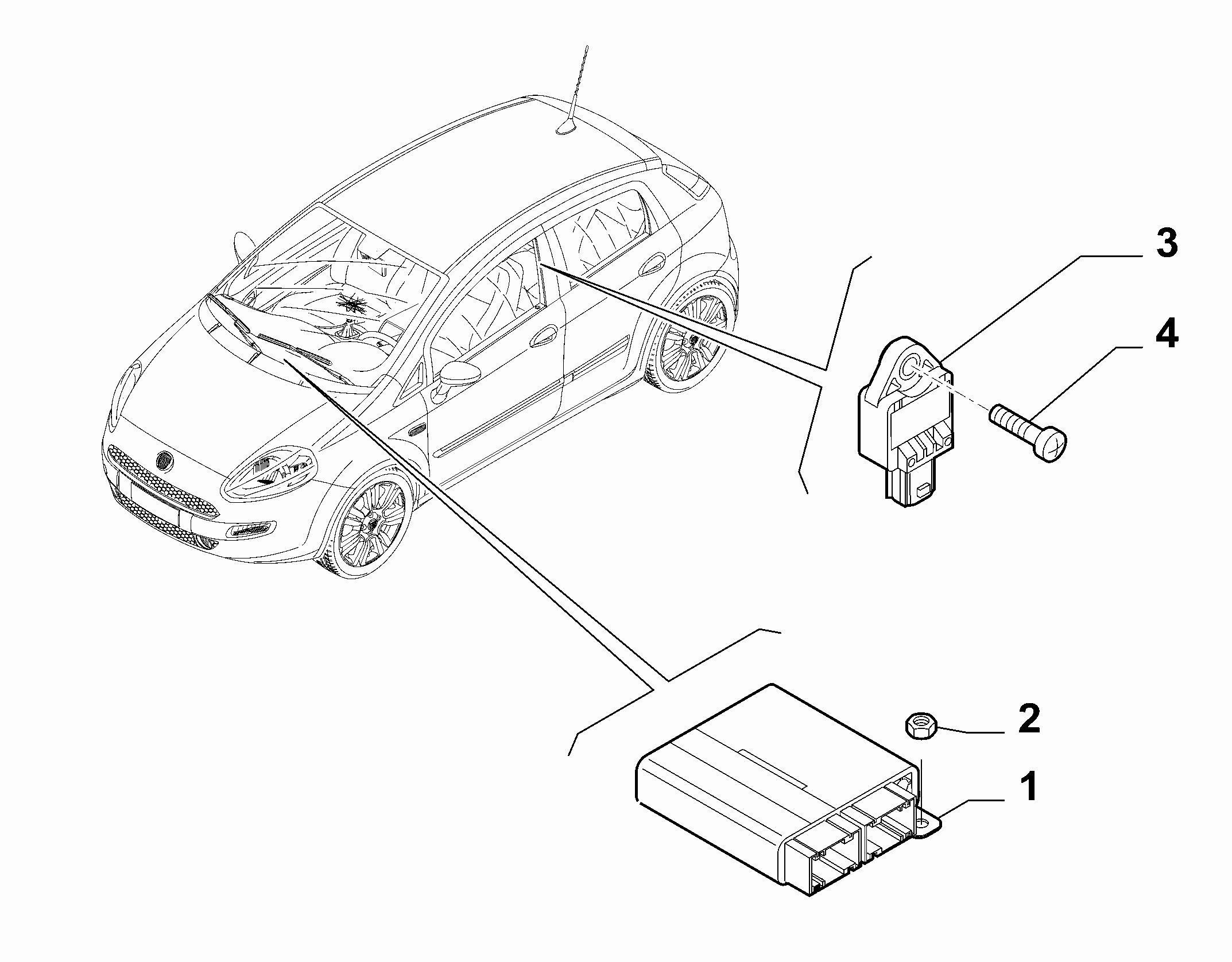 3
4
2
1