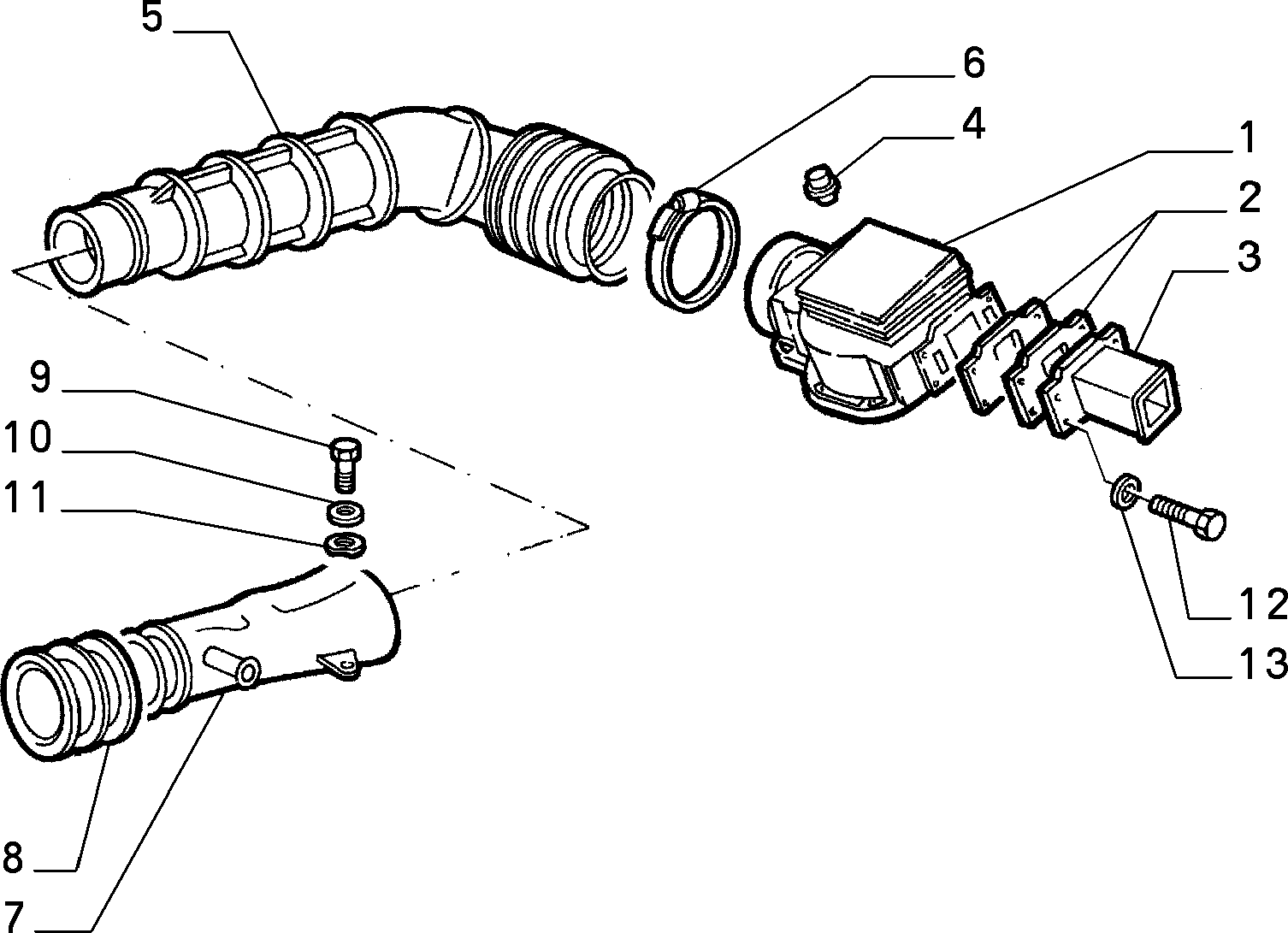 5
6
4
1
2
3
9
10
11
12
13
8
7