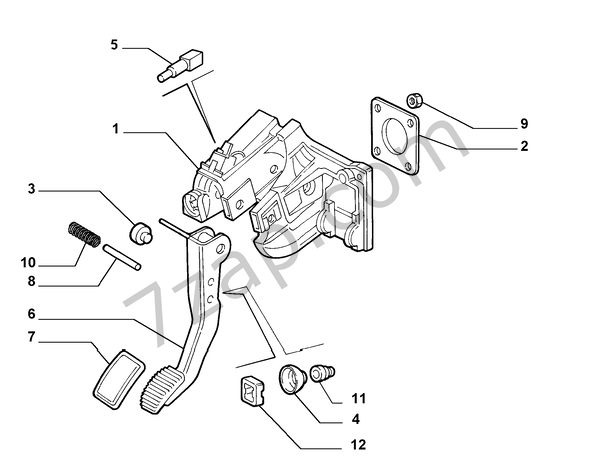 5
1
9
2
3
10
8
6
7
11
4
12
7zap.com