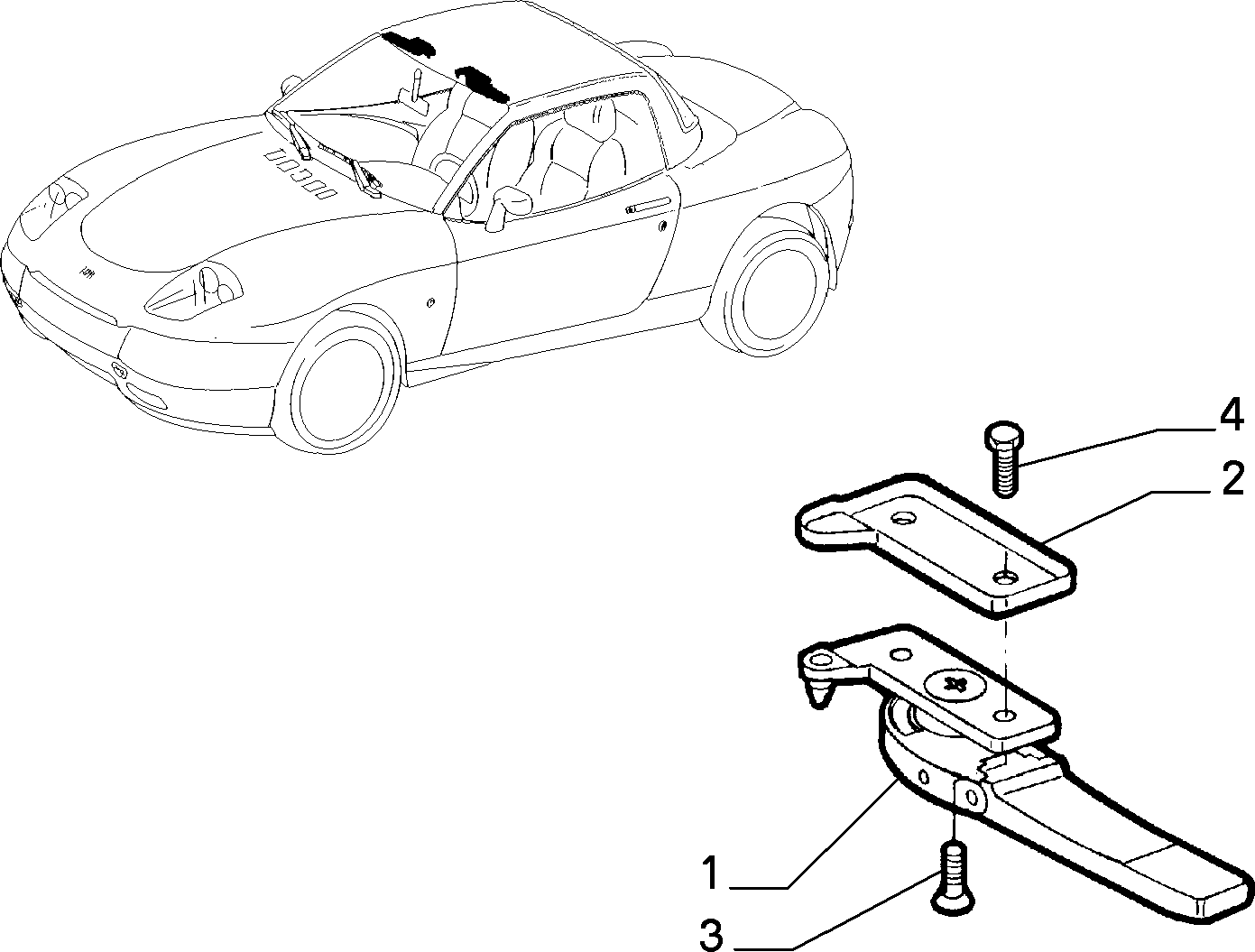 4
2
1
3