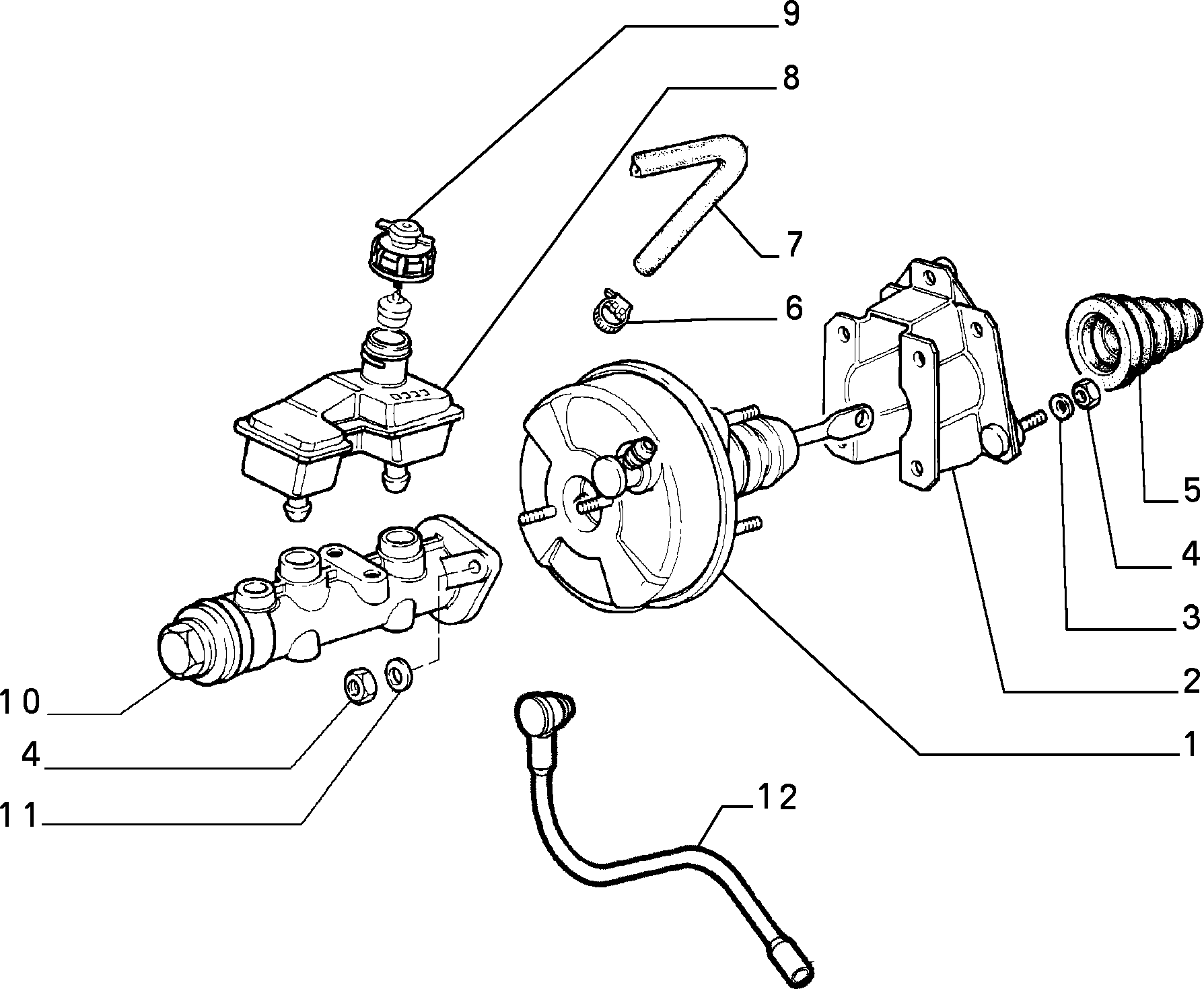 9
8
7
6
5
4
3
2
1
10
4
11
12