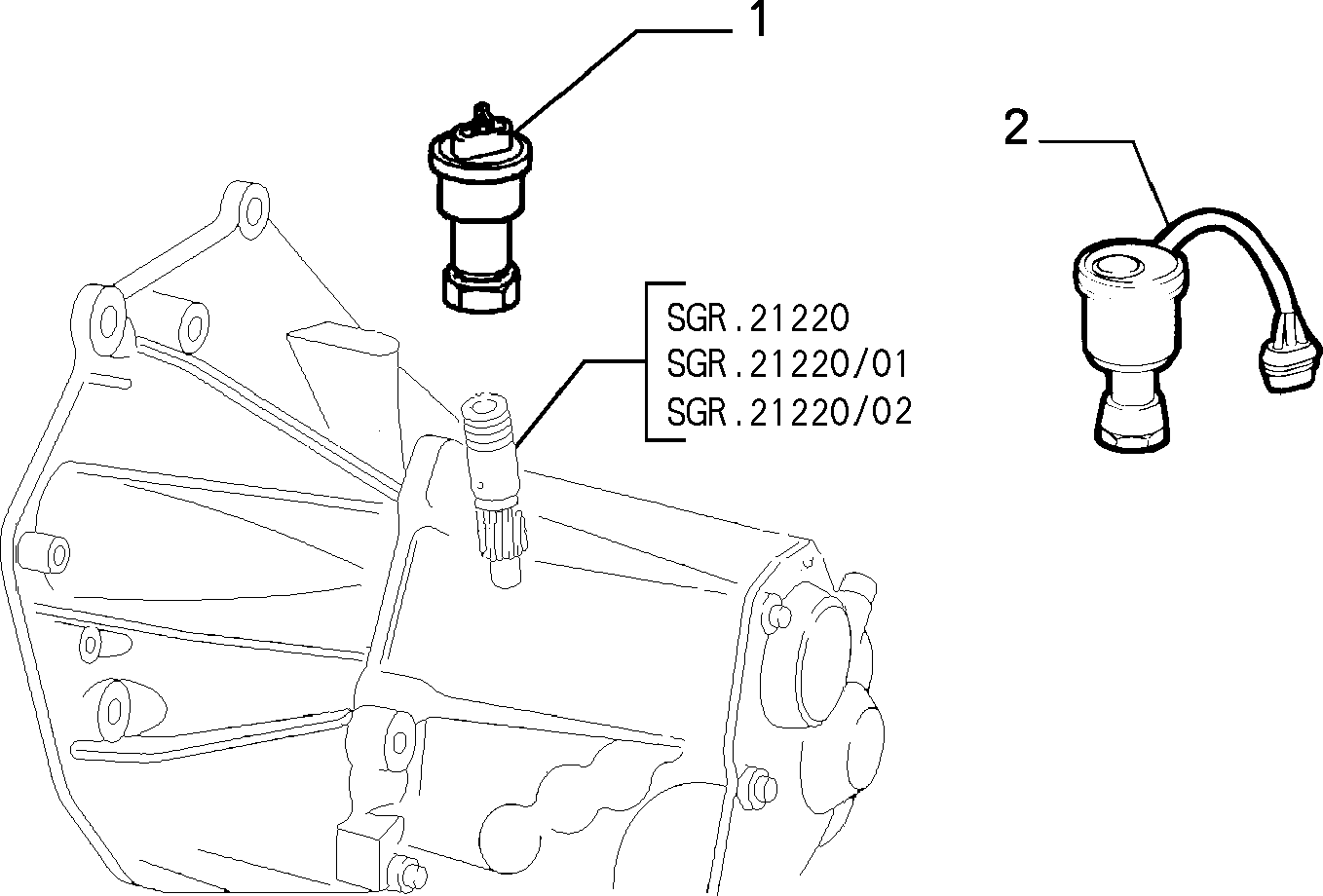 1
2
SGR.21220
SGR.21220/01
SGR.21220/02