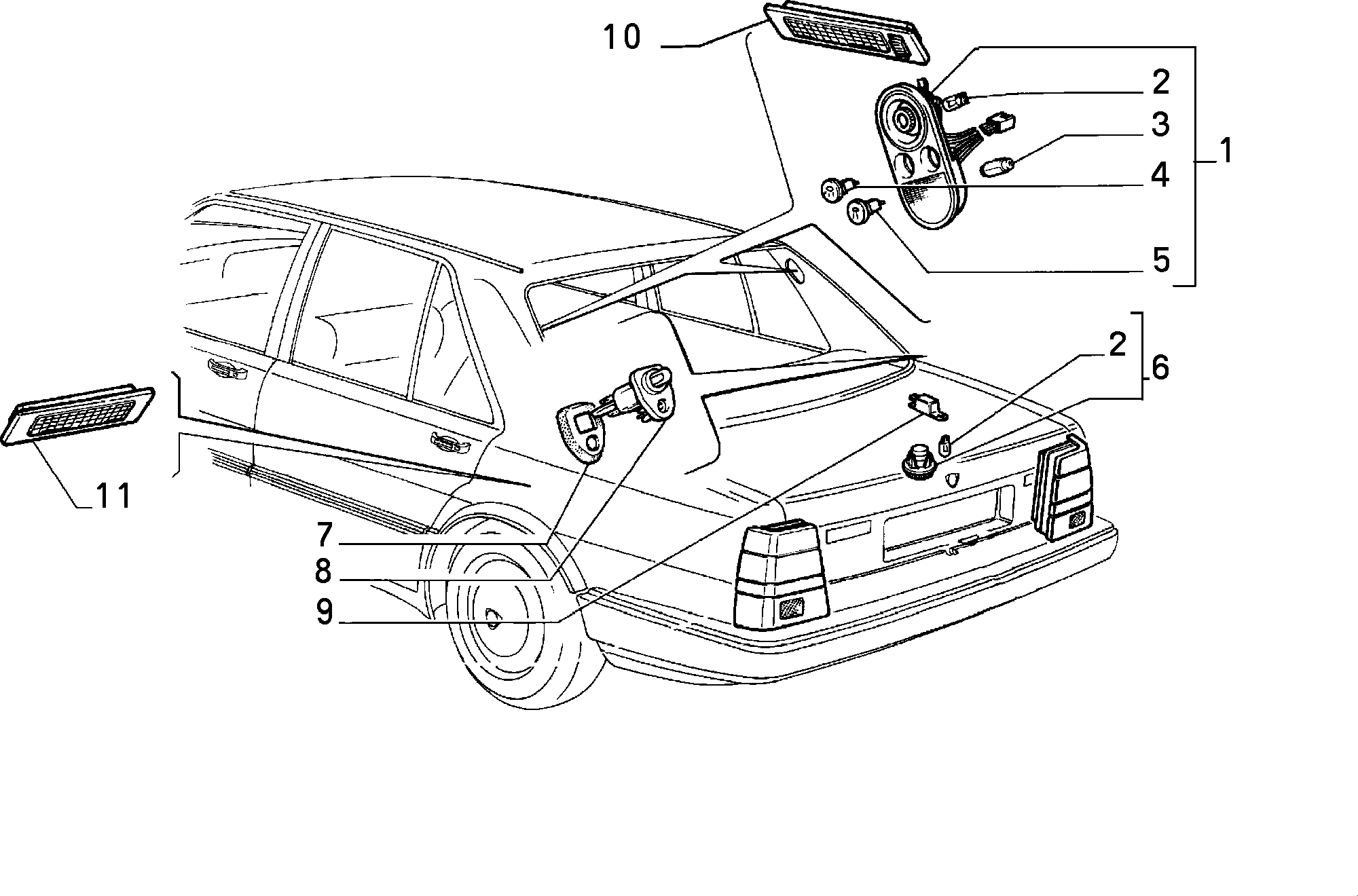 10
2
3
1
4
5
2
6
11
7
8
9