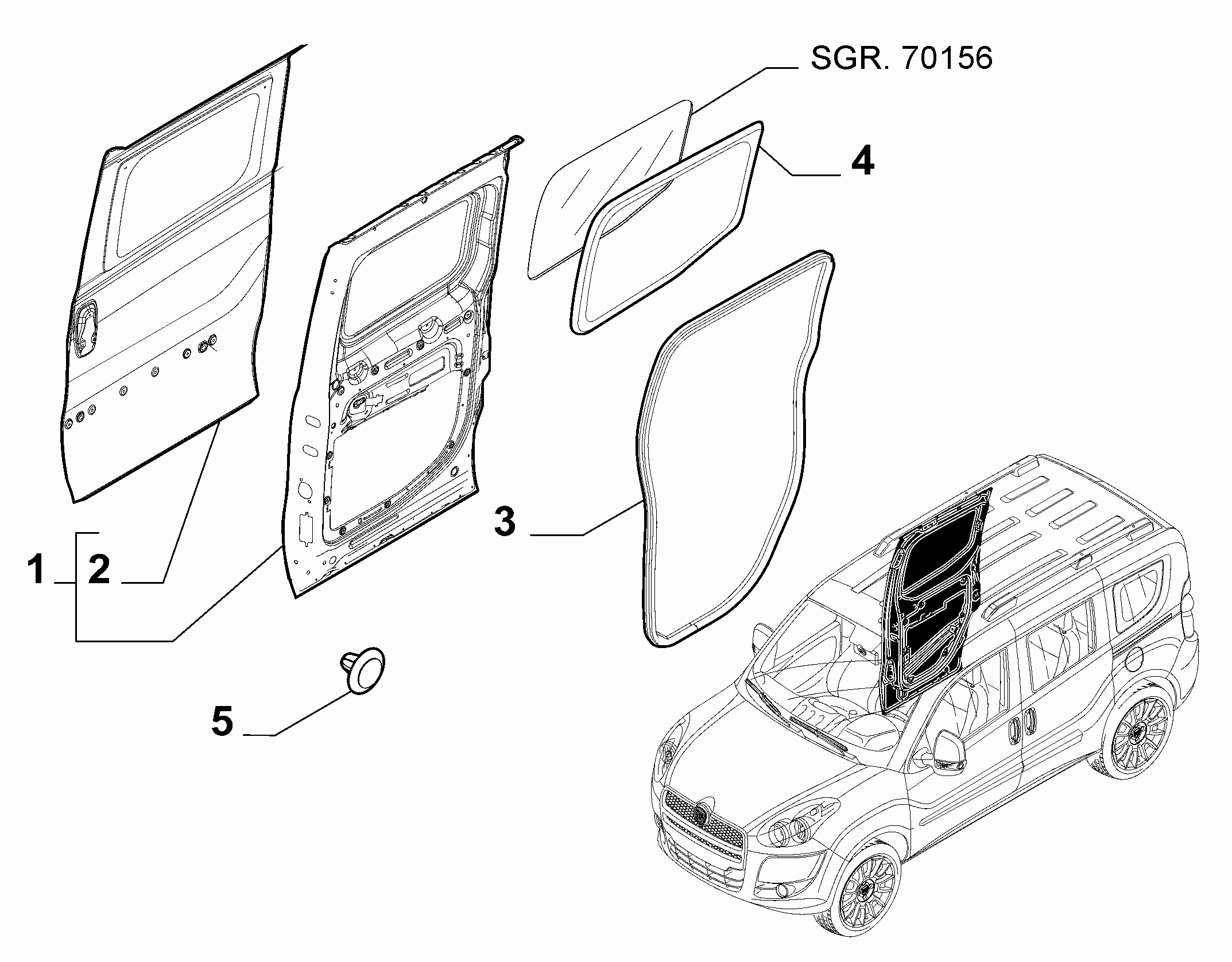 SGR. 70156

4

3

1

2

5