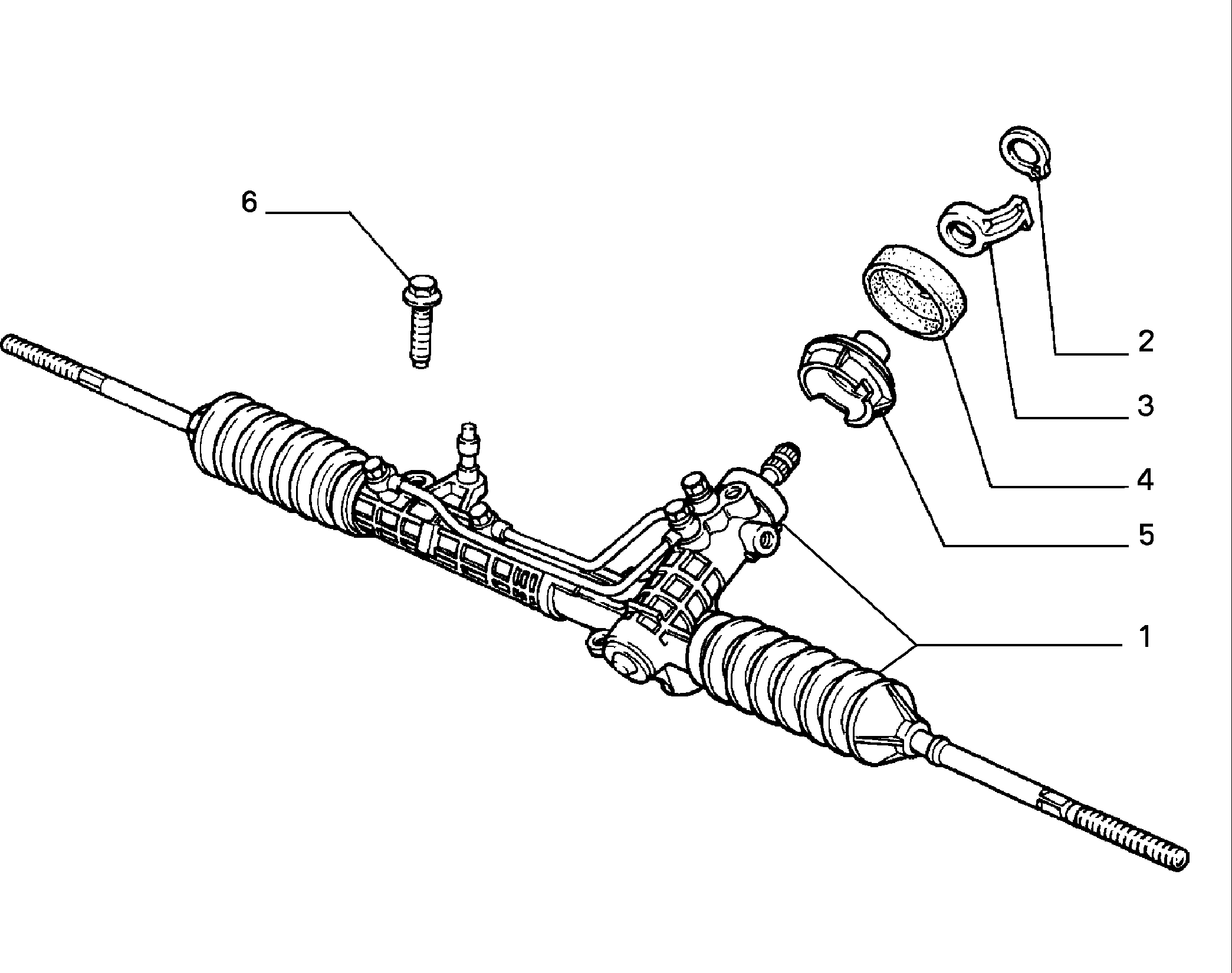 6
2
3
4
5
1