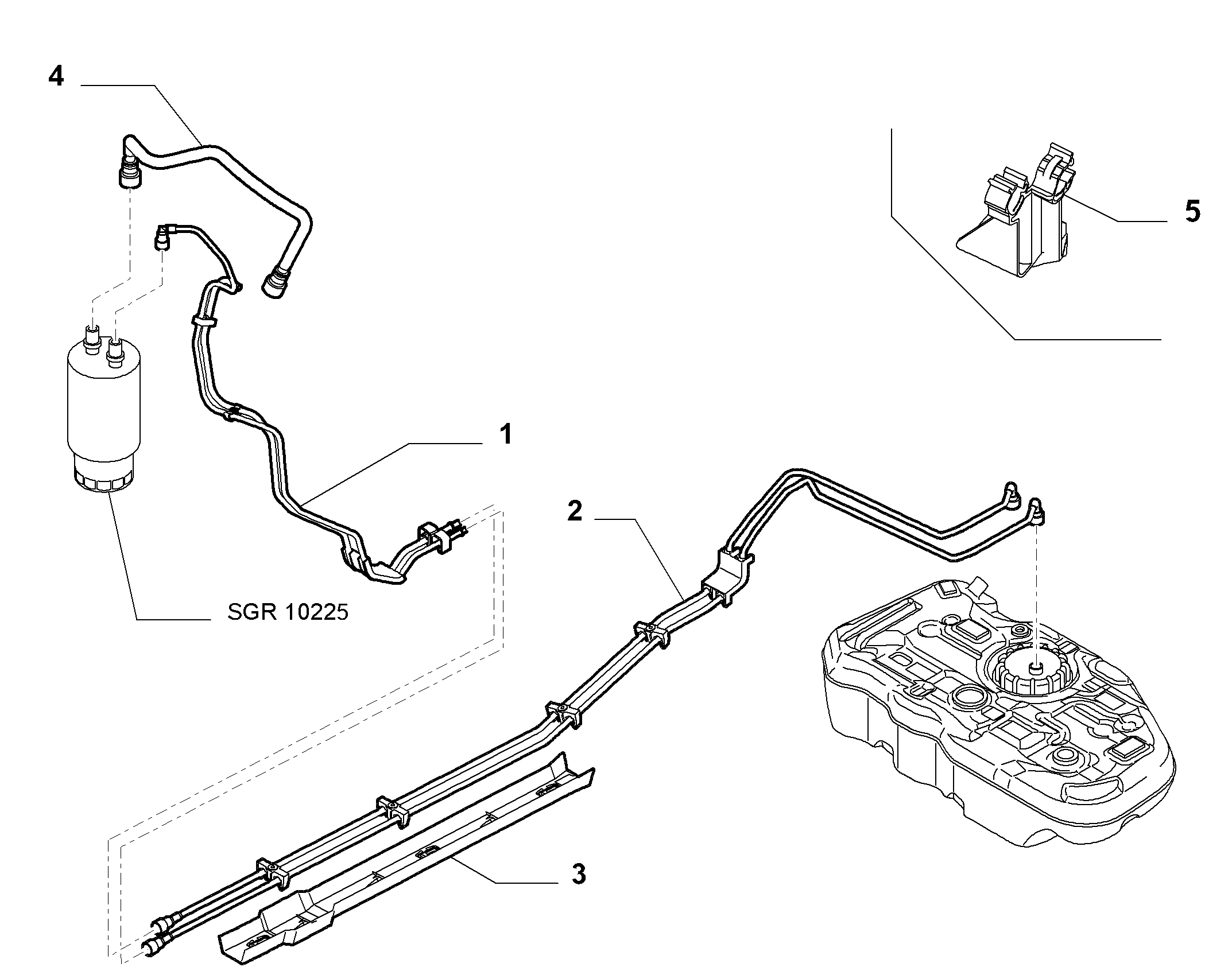 4

5

1

2

SGR 10225

3