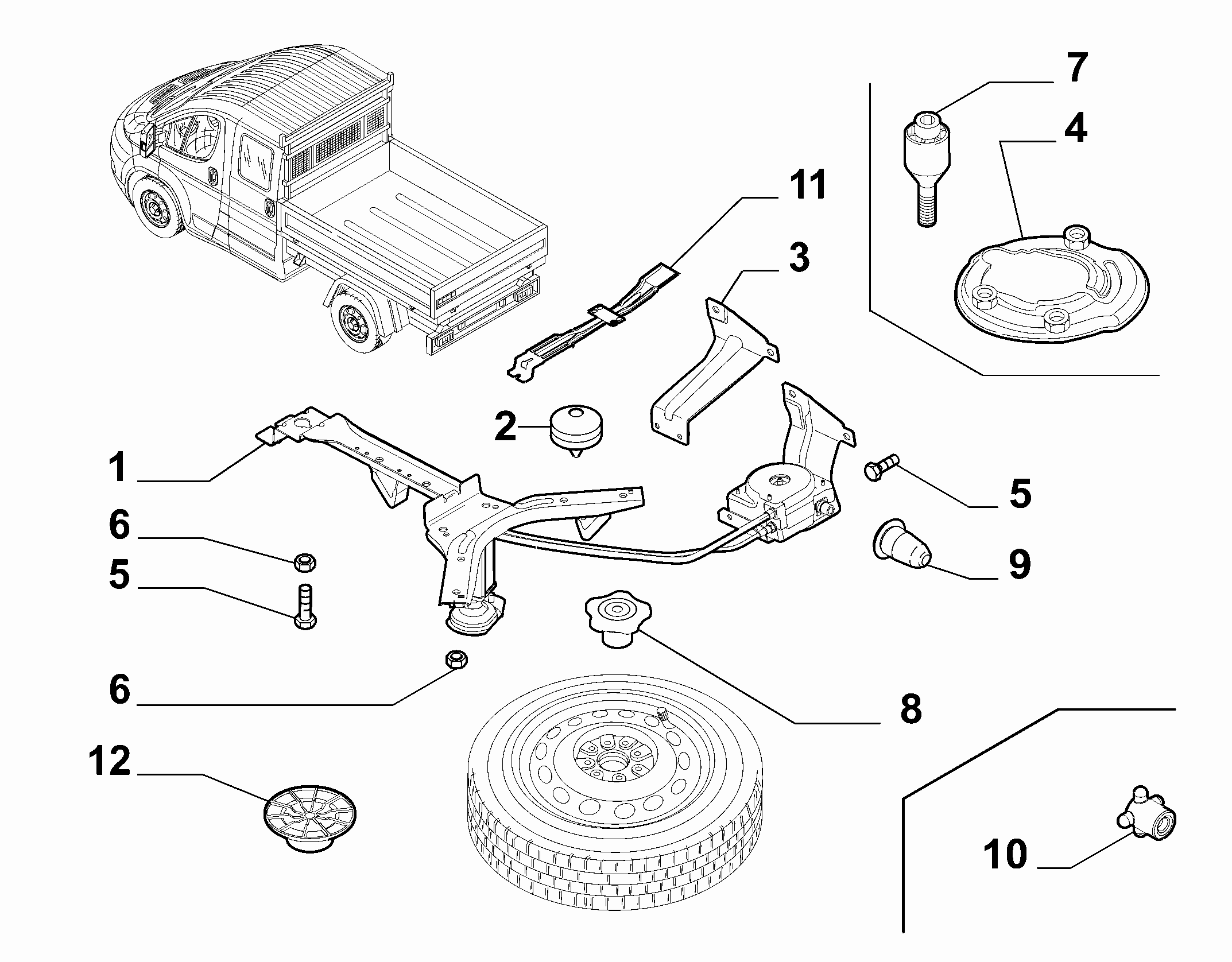 7
4
11
3
2
1
5
6
5
9
6
8
12
10