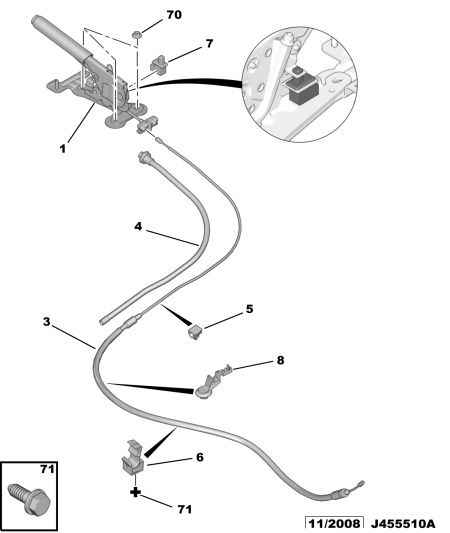 70
7
1
4
5
3
8
6
71
71
11/2008 J455510A