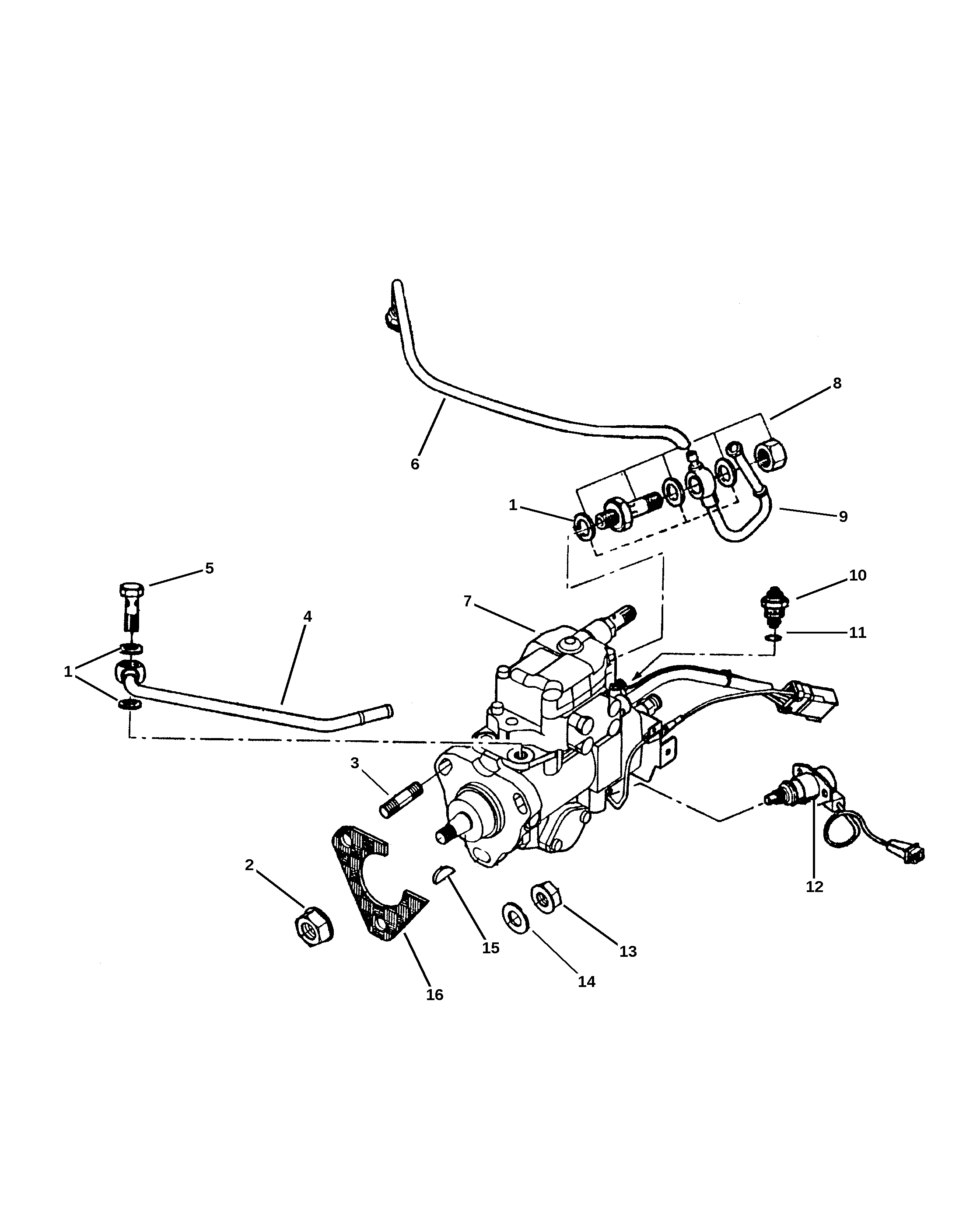 8
6
1
9
5
10
7
4
11
1
3
12
2
15
13
14
16