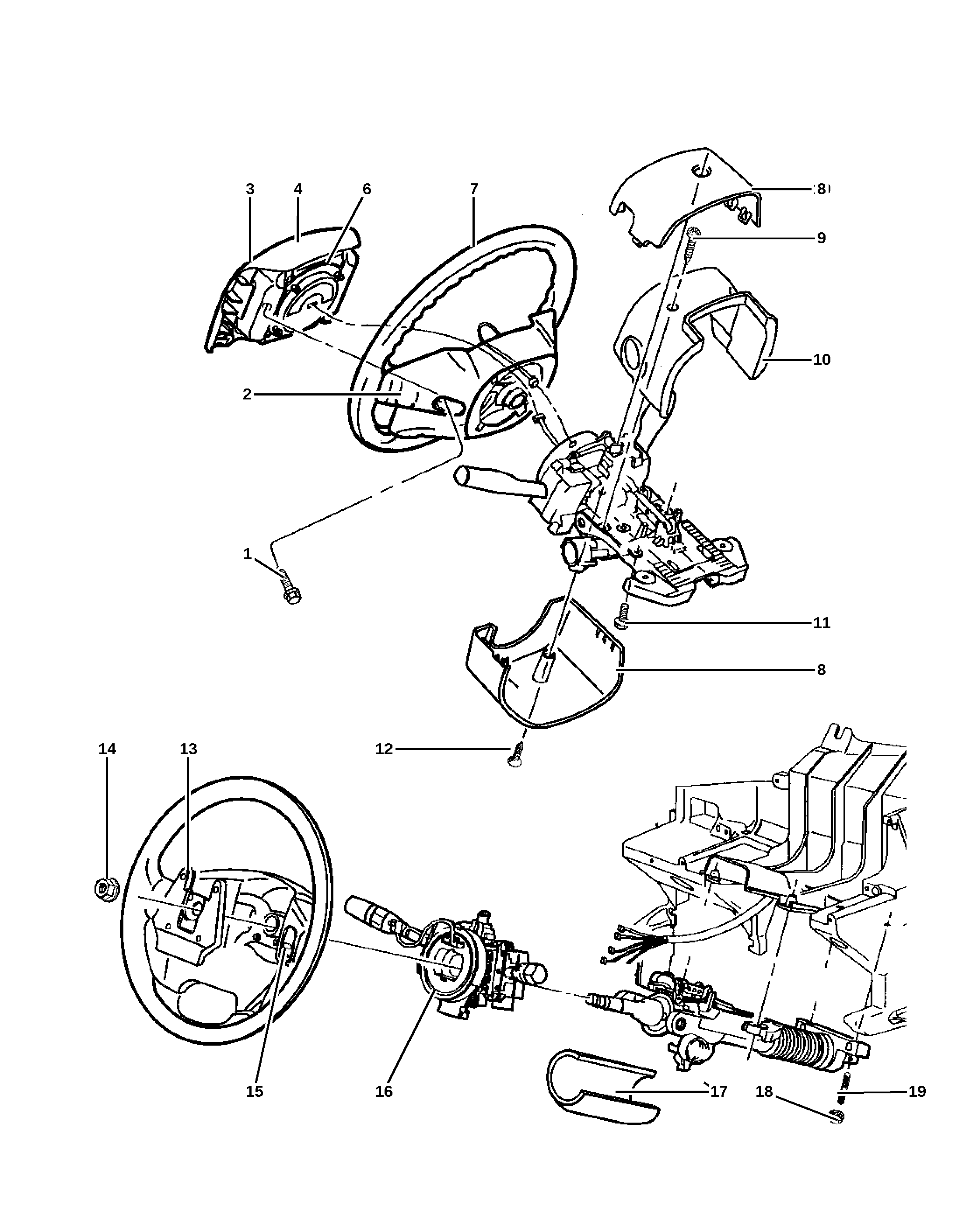 3
4
6
7
8
9
10
2
1
11
8
12
14
13
15
16
17
18
19