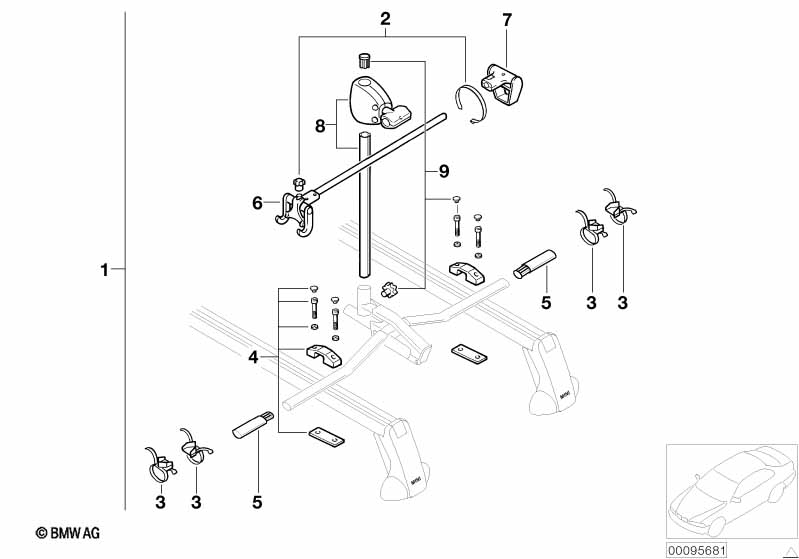 2
7
8
9
6
1
5
3
3
4
3
3
5
BMW
BMW
© BMW AG
00095681