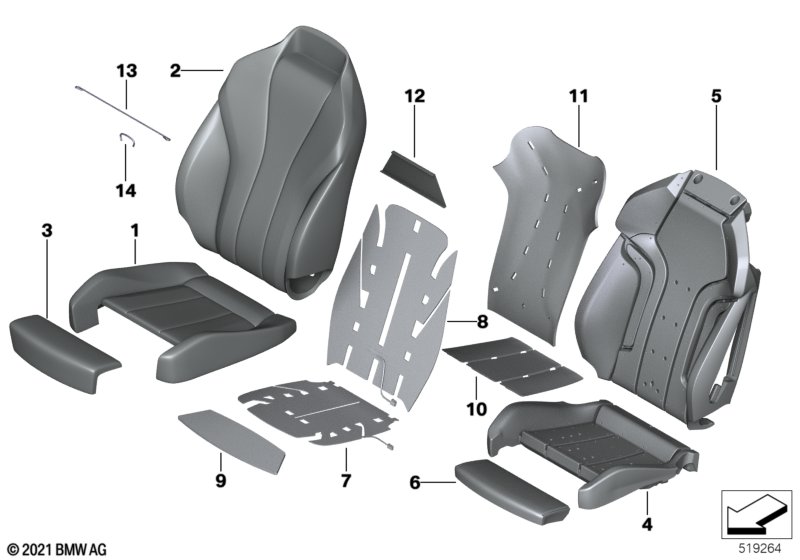 13
2
12
11
5
14
3
1
8
10
9
7
6
4
© 2021 BMW AG
519264