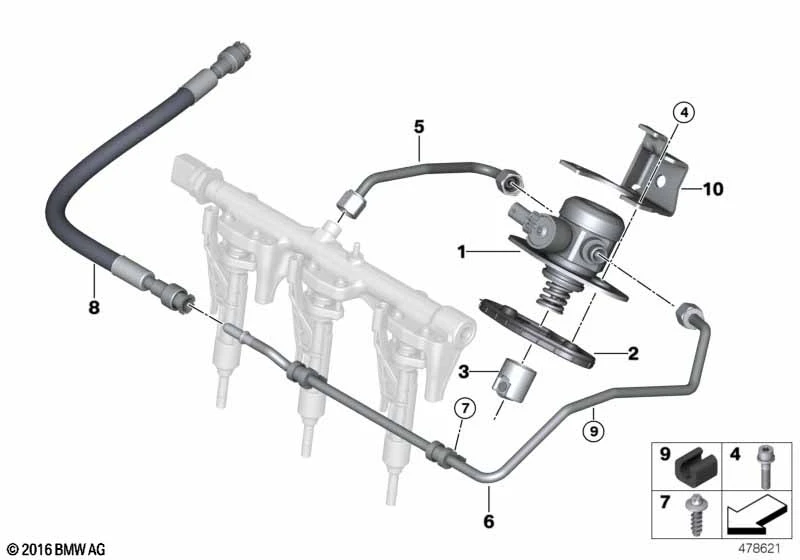 5
4
10
1
8
2
3
7
9
6
9
4
7
© 2016 BMW AG
478621