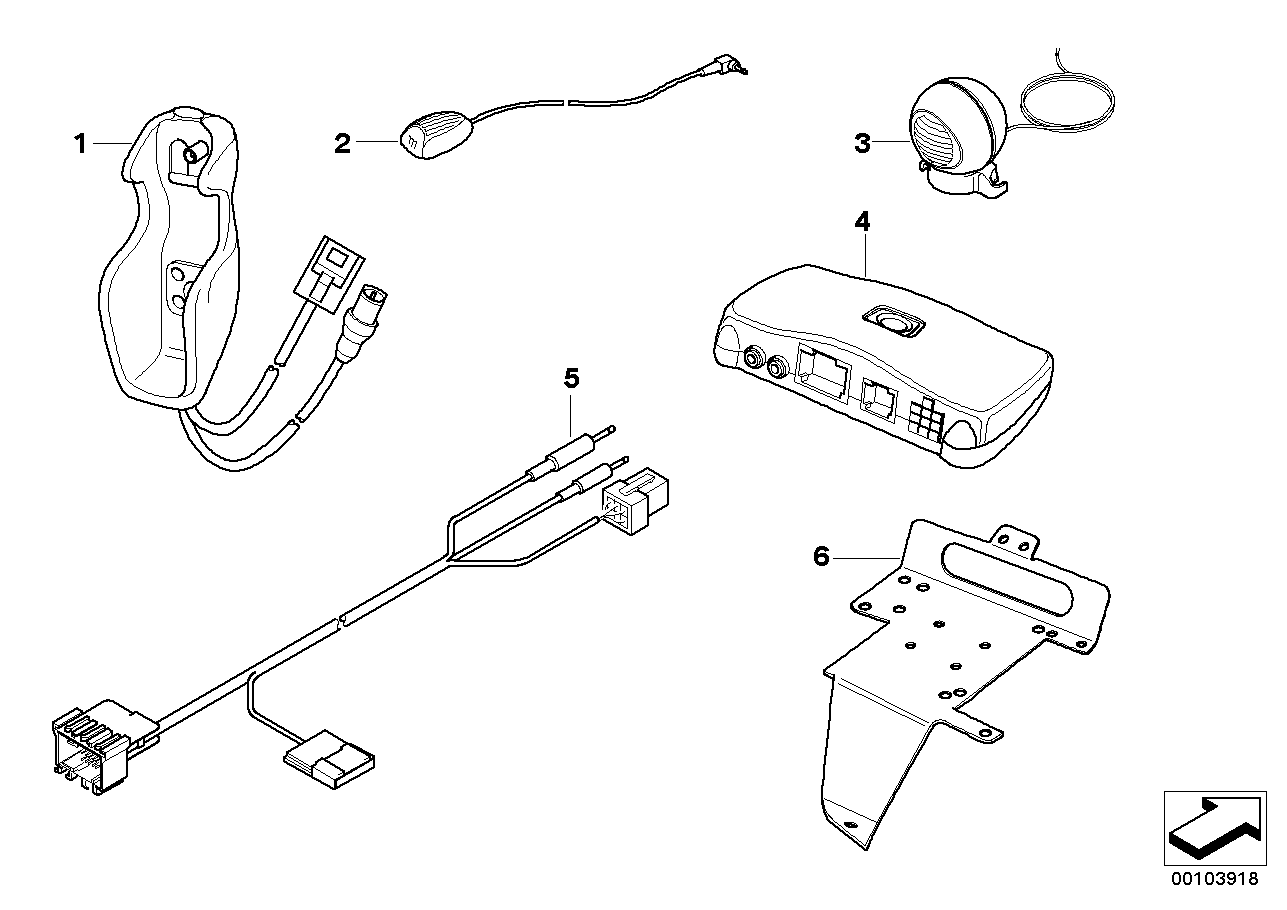 1
2
3
4
5
6
00103918