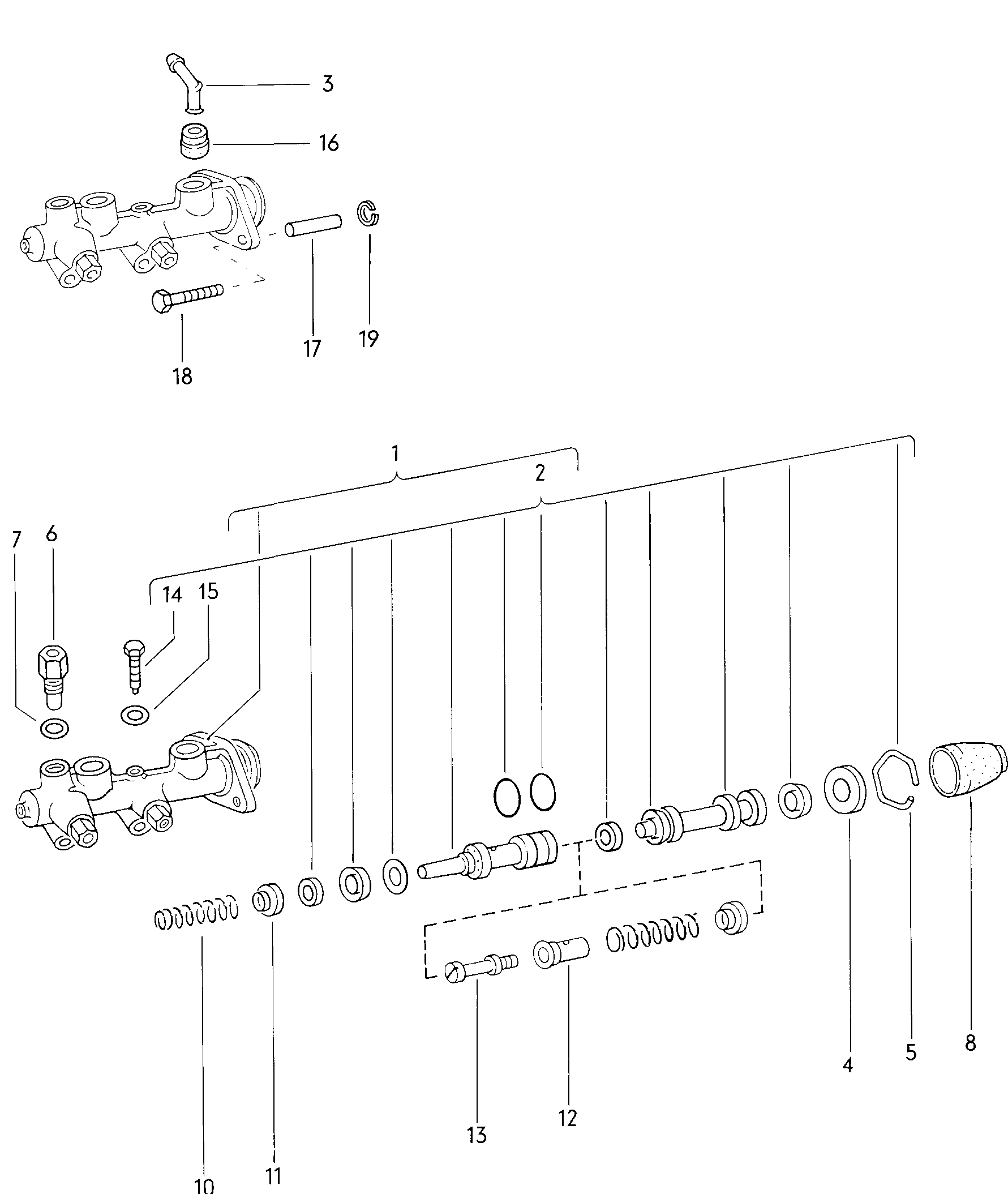 3
16
17
19
18
1
2
7
6
14
15
4
5
8
13
12
10
11